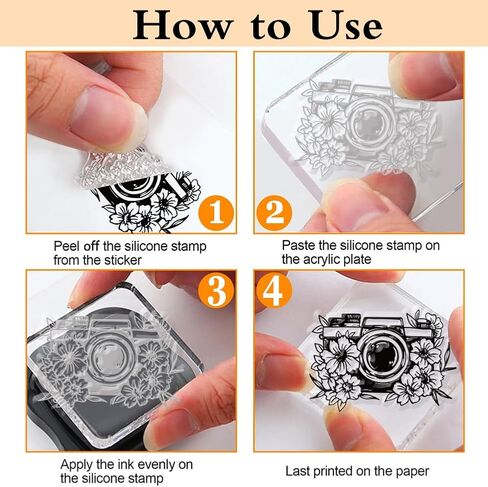 How to Use

1

Peel off the silicone stamp from the sticker

2

Paste the silicone stamp on the acrylic plate

3

Apply the ink evenly on the silicone stamp

4

Last printed on the paper