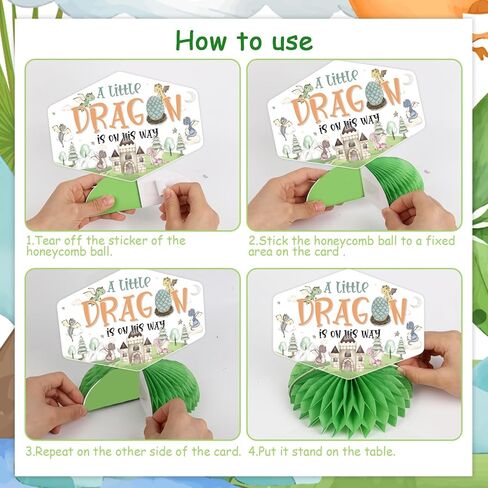 How to use

A little DRAGON is on his way

1.Tear off the sticker of the honeycomb ball.

A little DRAGON is on his way

2.Stick the honeycomb ball to a fixed area on the card .

A little DRAGON is on his way

3.Repeat on the other side of the card.

A little DRAGON is on his way

4.Put it stand on the table.