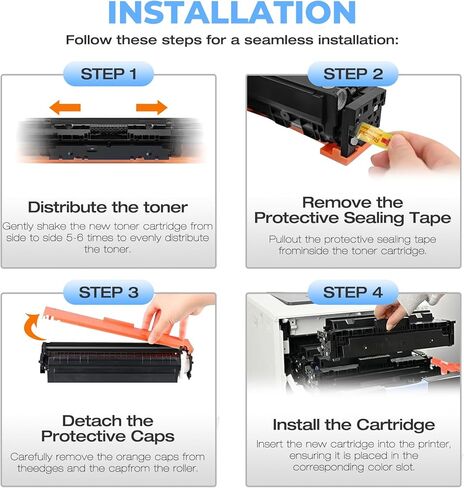 INSTALLATION

Follow these steps for a seamless installation:

STEP 1

Distribute the toner

Gently shake the new toner cartridge from side to side 5-6 times to evenly distribute the toner.

STEP 2

Remove the Protective Sealing Tape

Pullout the protective sealing tape frominside the toner cartridge.

STEP 3

Detach the Protective Caps

Carefully remove the orange caps from theedges and the capfrom the roller.

STEP 4

Install the Cartridge

Insert the new cartridge into the printer, ensuring it is placed in the corresponding color slot.