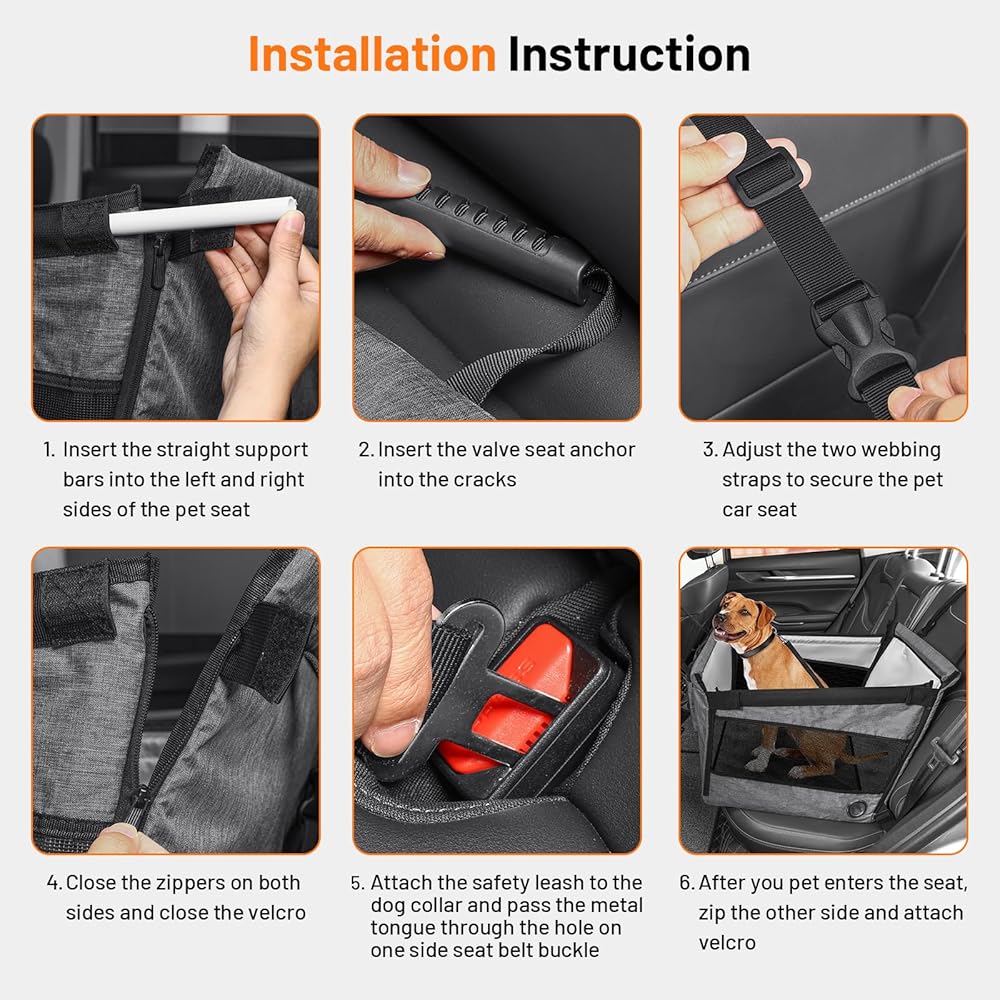 Installation Instruction

1. Insert the straight support bars into the left and right sides of the pet seat

2. Insert the valve seat anchor into the cracks

3. Adjust the two webbing straps to secure the pet car seat

4. Close the zippers on both sides and close the velcro

5. Attach the safety leash to the dog collar and pass the metal tongue through the hole on one side seat belt buckle

6. After you pet enters the seat, zip the other side and attach velcro