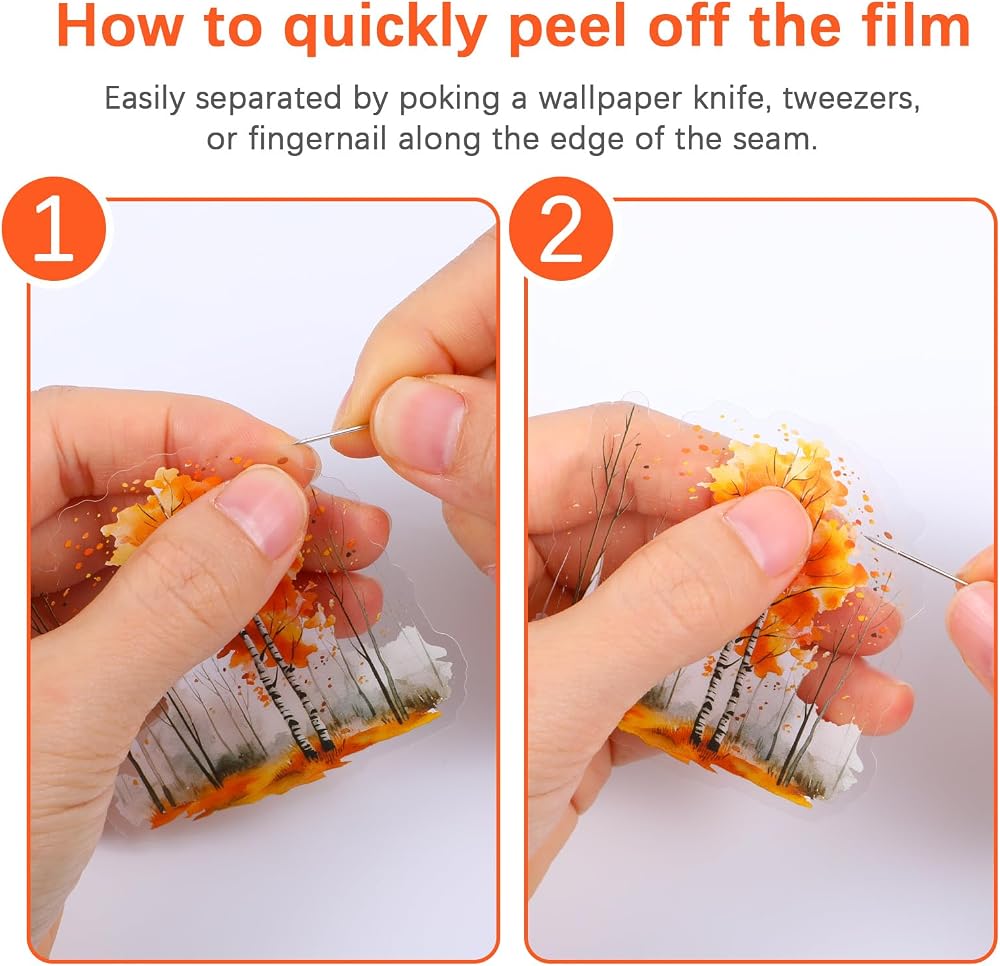 How to quickly peel off the film

Easily separated by poking a wallpaper knife, tweezers, or fingernail along the edge of the seam.

1

2