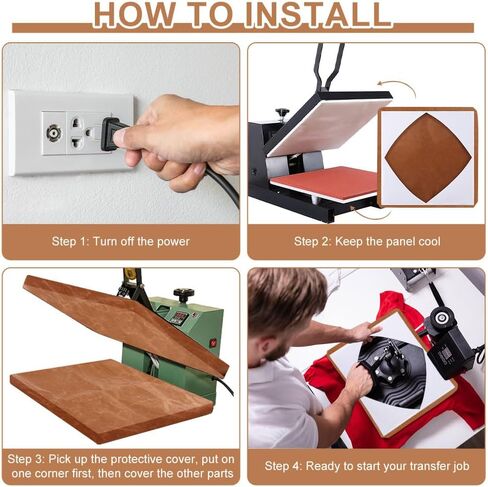 HOW TO INSTALL

Step 1: Turn off the power

Step 2: Keep the panel cool

Step 3: Pick up the protective cover, put on one corner first, then cover the other parts

Step 4: Ready to start your transfer job