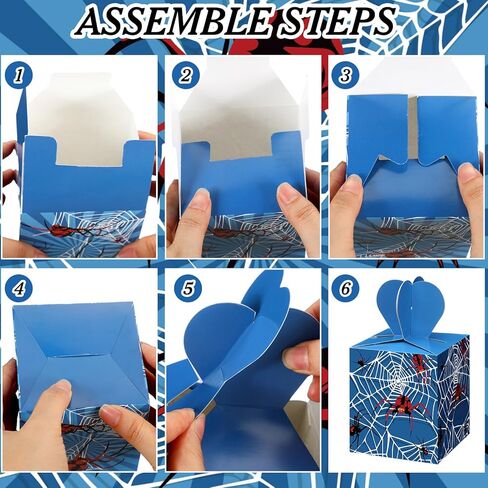 ASSEMBLE STEPS

1

2

3

4

5

6