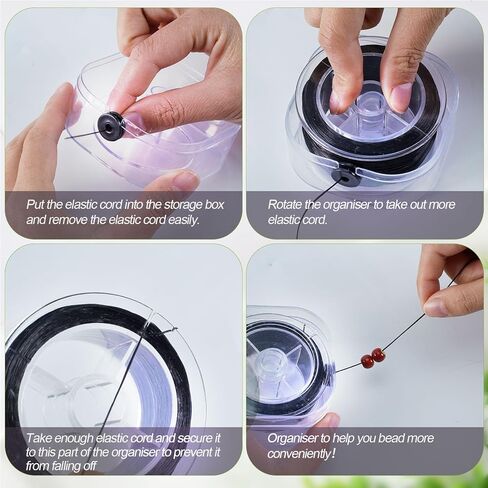 Put the elastic cord into the storage box and remove the elastic cord easily.

Rotate the organiser to take out more elastic cord.

Take enough elastic cord and secure it to this part of the organiser to prevent it from falling off

Organiser to help you bead more conveniently!