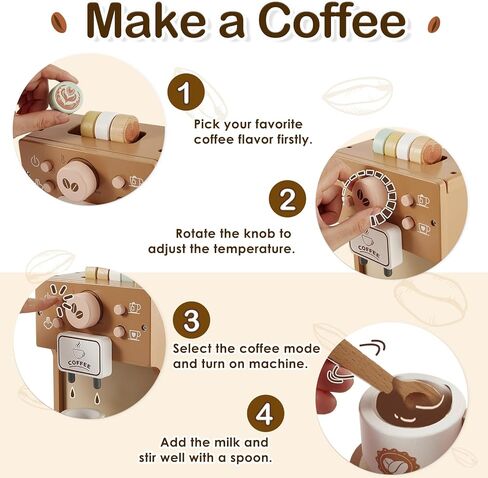 Make a Coffee

1

Pick your favorite coffee flavor firstly.

2

Rotate the knob to adjust the temperature.

COFFEE

3

Select the coffee mode and turn on machine.

COFFEE

4

Add the milk and stir well with a spoon.