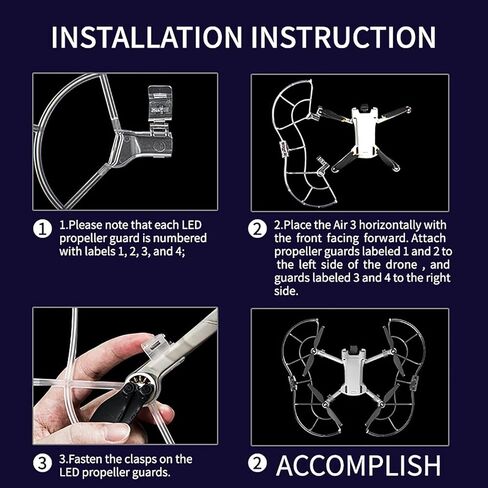 INSTALLATION INSTRUCTION

1 1.Please note that each LED propeller guard is numbered with labels 1, 2, 3, and 4;

2 2.Place the Air 3 horizontally with the front facing forward. Attach propeller guards labeled 1 and 2 to the left side of the drone , and guards labeled 3 and 4 to the right side.

3 3.Fasten the clasps on the LED propeller guards.

2 ACCOMPLISH