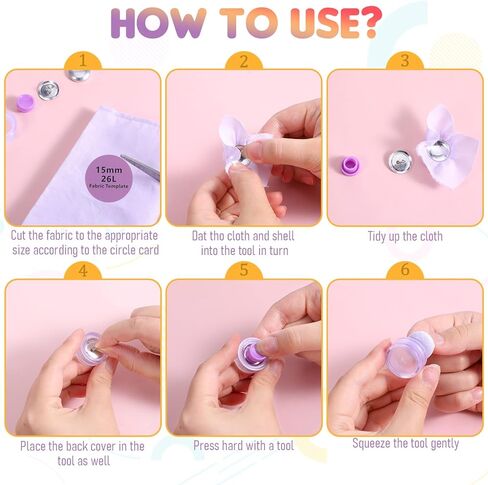 HOW TO USE?

1

15mm
26L
Fabric Template

Cut the fabric to the appropriate size according to the circle card

2

Dat tho cloth and shell into the tool in turn

3

Tidy up the cloth

4

Place the back cover in the tool as well

5

Press hard with a tool

6

Squeeze the tool gently