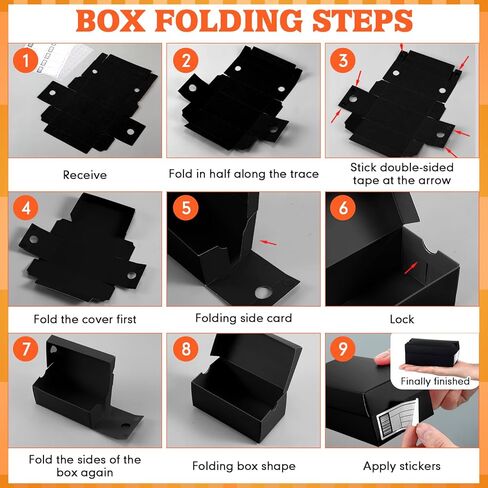 BOX FOLDING STEPS

1
Receive

2
Fold in half along the trace

3
Stick double-sided tape at the arrow

4
Fold the cover first

5
Folding side card

6
Lock

7
Fold the sides of the box again

8
Folding box shape

9
Finally finished
Apply stickers