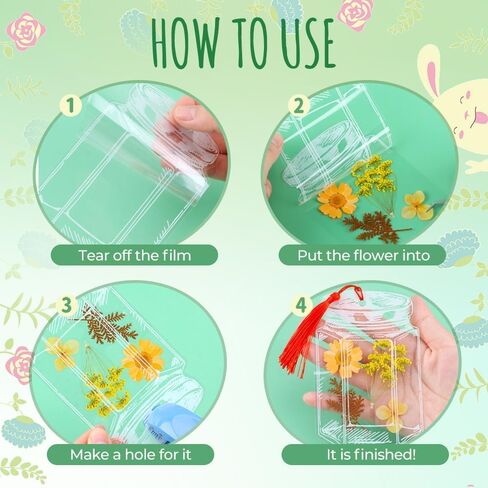 HOW TO USE

1
Tear off the film

2
Put the flower into

3
Make a hole for it

4
It is finished!