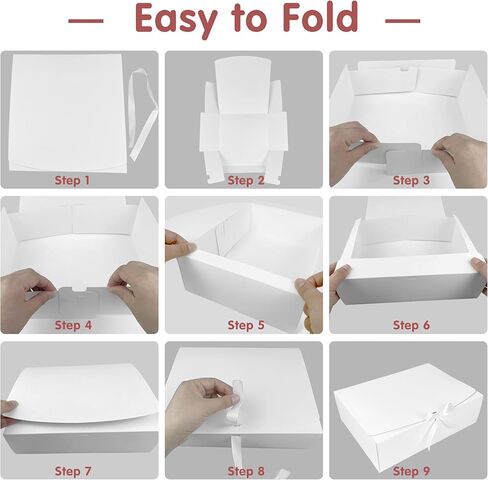 — Easy to Fold —

Step 1

Step 2

Step 3

Step 4

Step 5

Step 6

Step 7

Step 8

Step 9