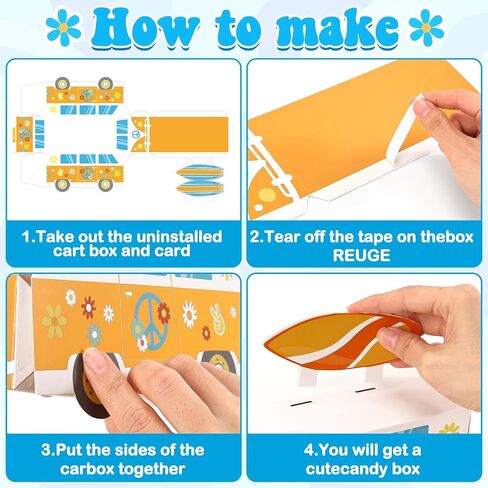 How to make

1.Take out the uninstalled cart box and card

2.Tear off the tape on thebox REUGE

3.Put the sides of the carbox together

4.You will get a cutecandy box