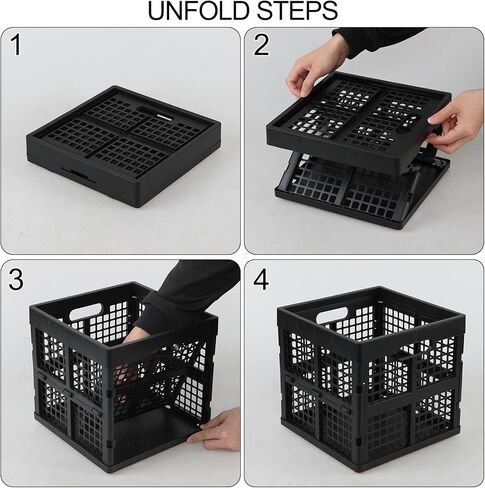 UNFOLD STEPS

1

2

3

4