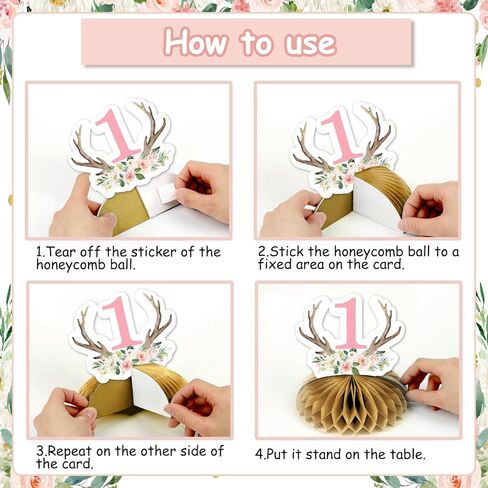 How to use

1

1.Tear off the sticker of the honeycomb ball.

1

2.Stick the honeycomb ball to a fixed area on the card.

1

3.Repeat on the other side of the card.

1

4.Put it stand on the table.