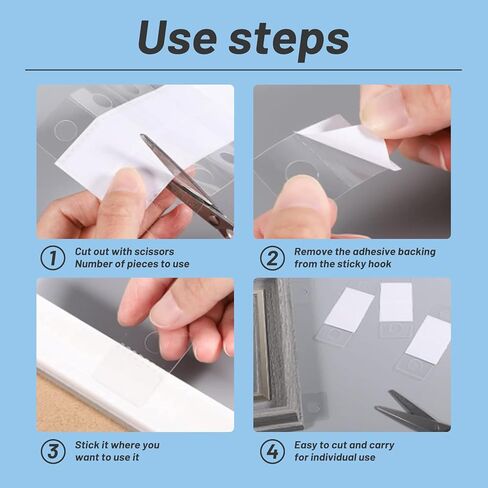 Use steps

1 Cut out with scissors
Number of pieces to use

2 Remove the adhesive backing
from the sticky hook

3 Stick it where you
want to use it

4 Easy to cut and carry
for individual use