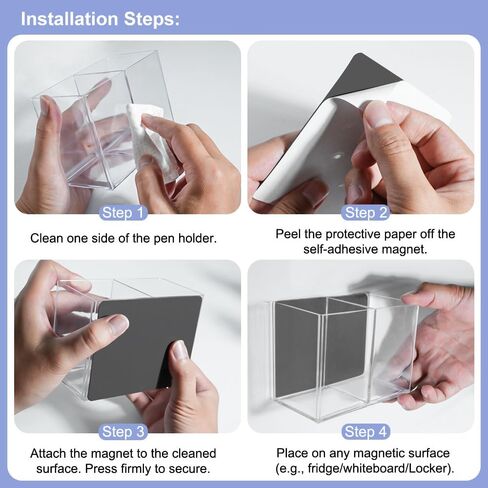 Installation Steps:

Step 1

Clean one side of the pen holder.

Step 2

Peel the protective paper off the self-adhesive magnet.

Step 3

Attach the magnet to the cleaned surface. Press firmly to secure.

Step 4

Place on any magnetic surface (e.g., fridge/whiteboard/Locker).