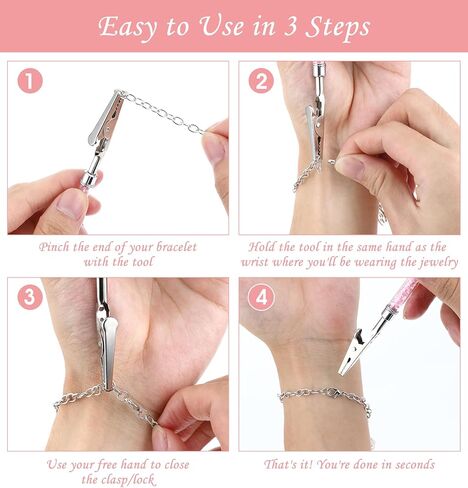 Easy to Use in 3 Steps

1

Pinch the end of your bracelet with the tool

2

Hold the tool in the same hand as the wrist where you'll be wearing the jewelry

3

Use your free hand to close the clasp/lock

4

That's it! You're done in seconds