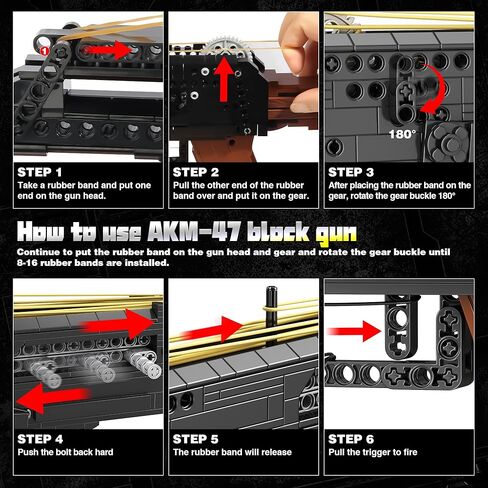 1

STEP 1
Take a rubber band and put one end on the gun head.

STEP 2
Pull the other end of the rubber band over and put it on the gear.

180°

STEP 3
After placing the rubber band on the gear, rotate the gear buckle 180°

How to use AKM-47 block gun
Continue to put the rubber band on the gun head and gear and rotate the gear buckle until 8-16 rubber bands are installed.

STEP 4
Push the bolt back hard

STEP 5
The rubber band will release

STEP 6
Pull the trigger to fire