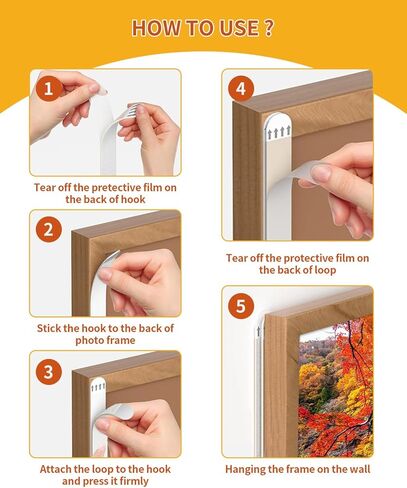 HOW TO USE ?

1

Tear off the pretective film on the back of hook

2

Stick the hook to the back of photo frame

3

Attach the loop to the hook and press it firmly

4

Tear off the protective film on the back of loop

5

Hanging the frame on the wall