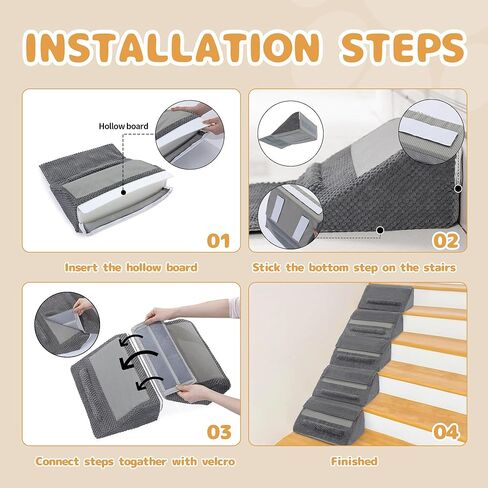 INSTALLATION STEPS

Hollow board

01

Insert the hollow board

02

Stick the bottom step on the stairs

03

Connect steps togather with velcro

04

Finished