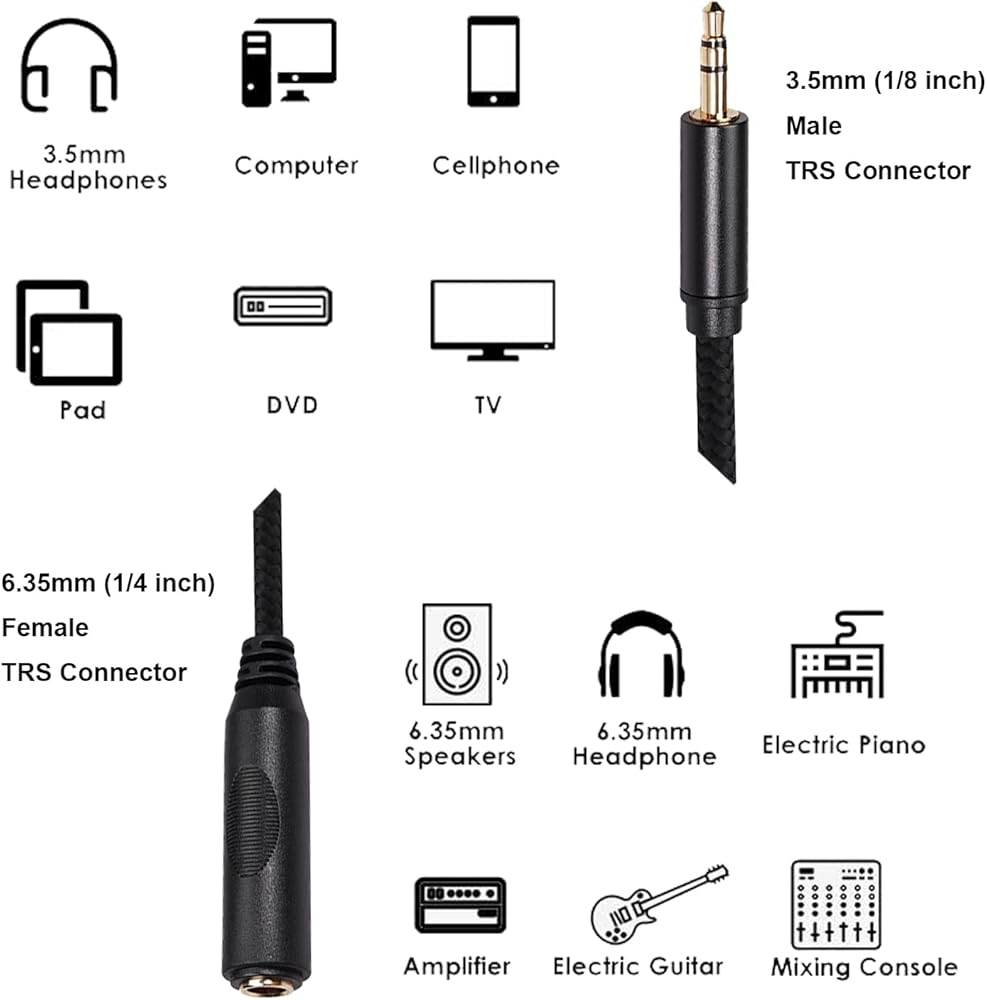 3.5mm Headphones

Computer

Cellphone

3.5mm (1/8 inch)
Male
TRS Connector

Pad

DVD

TV

6.35mm (1/4 inch)
Female
TRS Connector

6.35mm Speakers

6.35mm Headphone

Electric Piano

Amplifier

Electric Guitar

Mixing Console