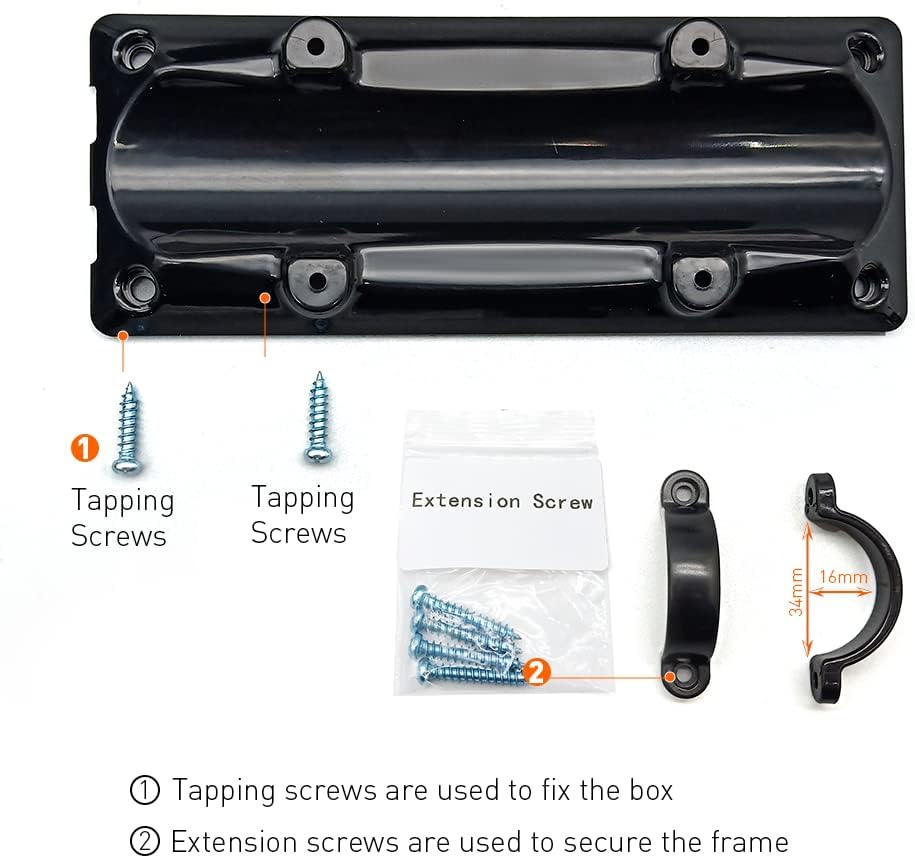 1 Tapping Screws

Tapping Screws

Extension Screw

2

34mm

16mm

① Tapping screws are used to fix the box

② Extension screws are used to secure the frame