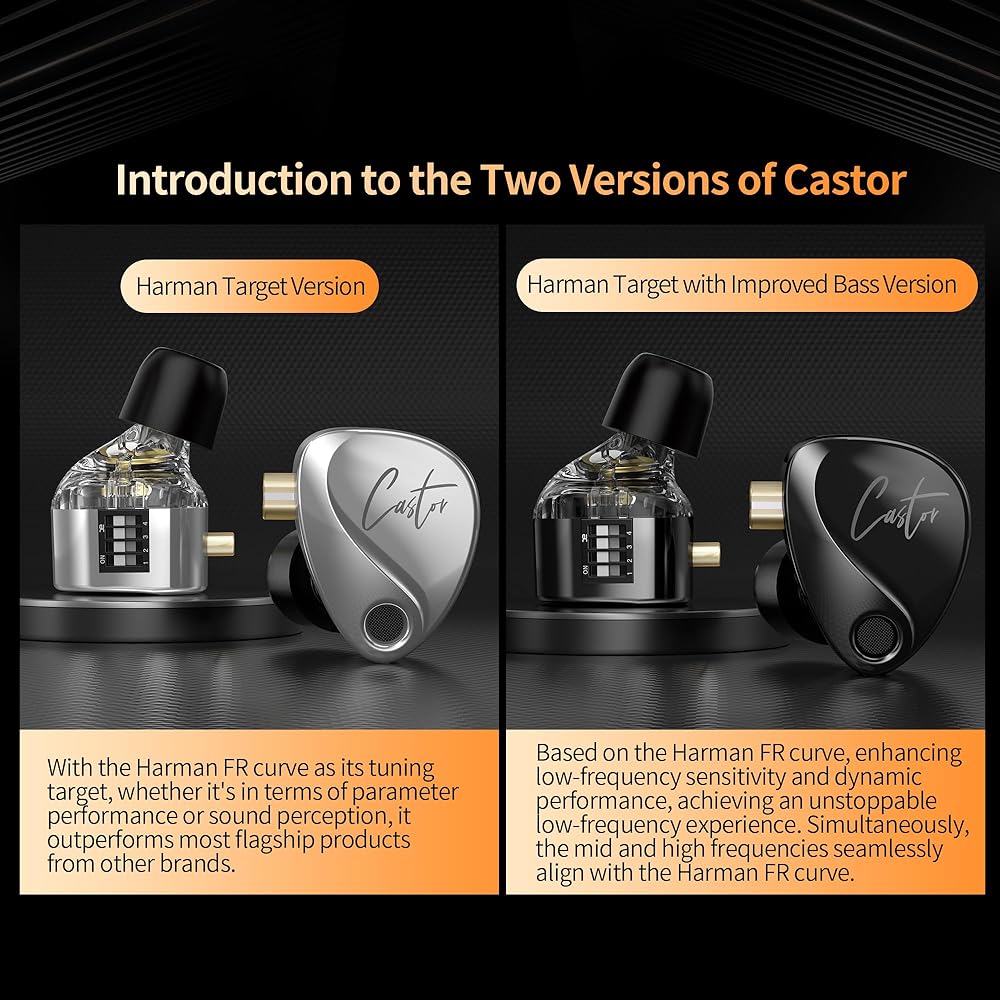 Introduction to the Two Versions of Castor

Harman Target Version

ON 1 2 3 4

Castor

With the Harman FR curve as its tuning target, whether it's in terms of parameter performance or sound perception, it outperforms most flagship products from other brands.

Harman Target with Improved Bass Version

ON 1 2 3 4

Castor

Based on the Harman FR curve, enhancing low-frequency sensitivity and dynamic performance, achieving an unstoppable low-frequency experience. Simultaneously, the mid and high frequencies seamlessly align with the Harman FR curve.