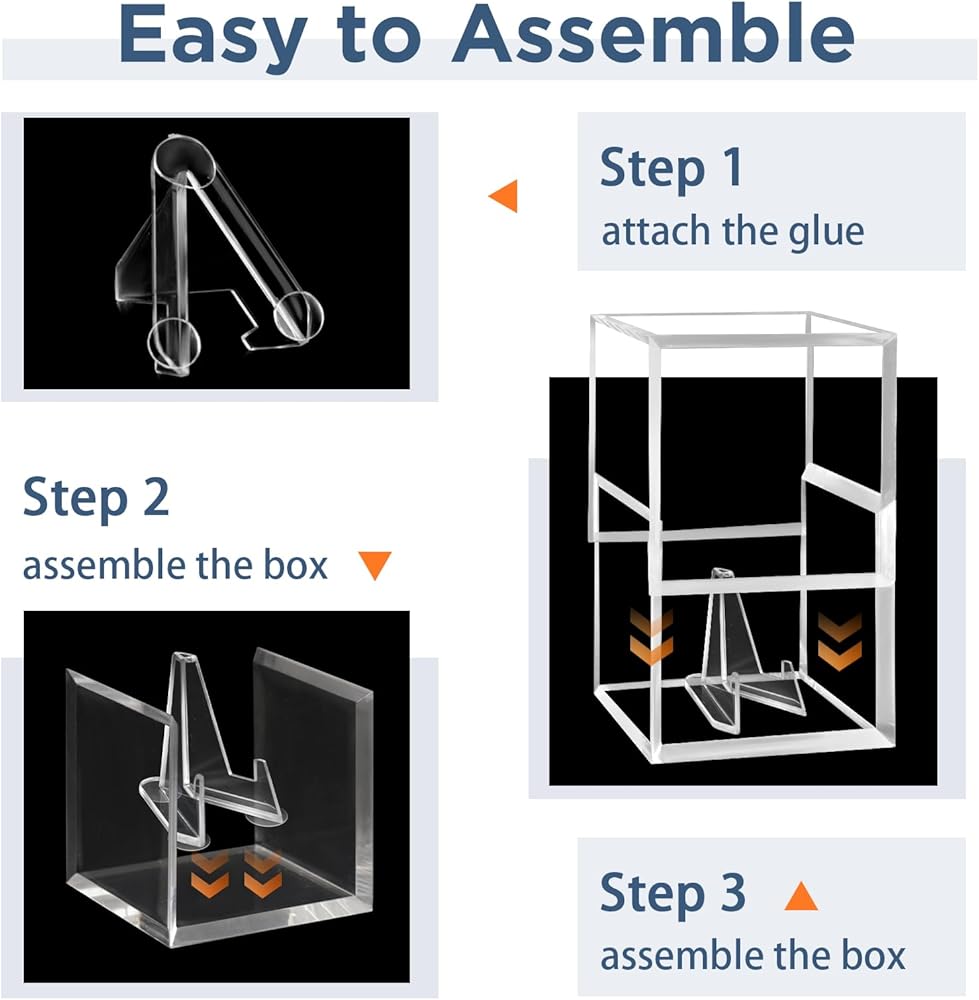 Easy to Assemble

Step 1
attach the glue

Step 2
assemble the box

Step 3
assemble the box