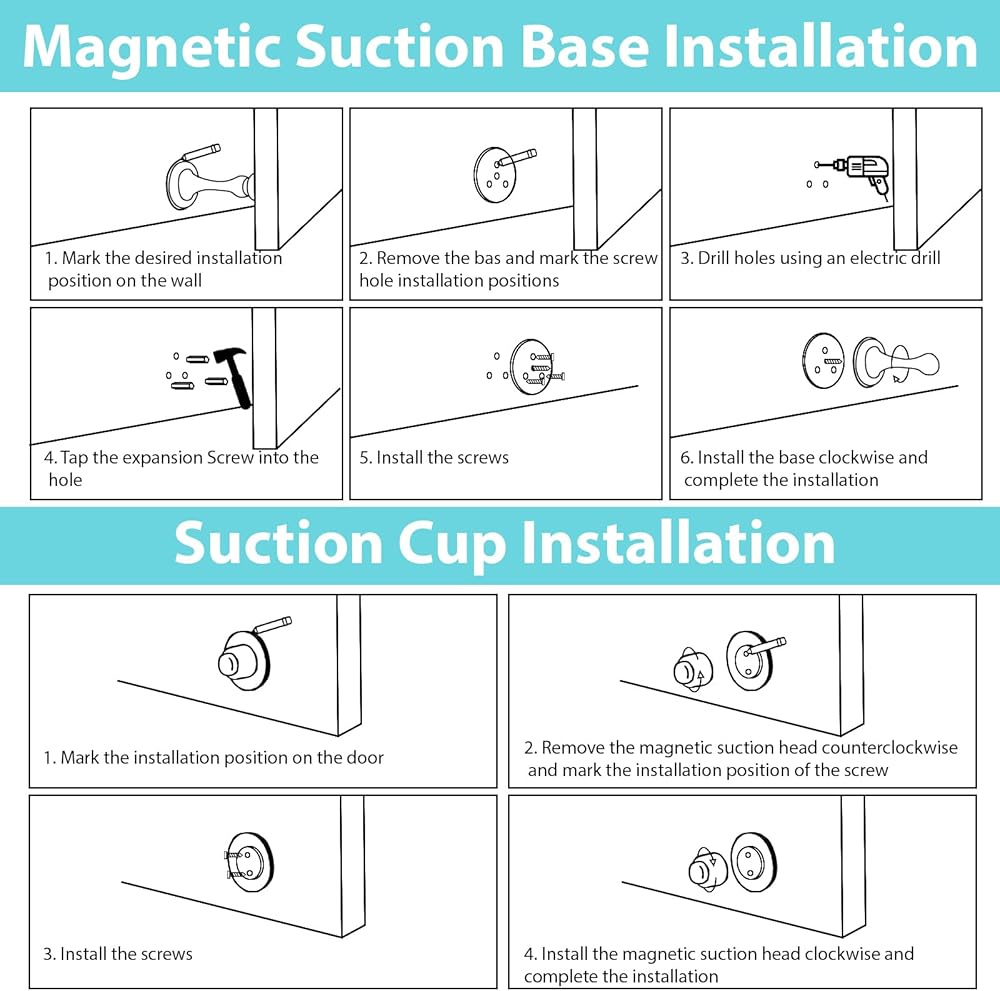 Magnetic Suction Base Installation

1. Mark the desired installation position on the wall

2. Remove the bas and mark the screw hole installation positions

3. Drill holes using an electric drill

4. Tap the expansion Screw into the hole

5. Install the screws

6. Install the base clockwise and complete the installation

Suction Cup Installation

1. Mark the installation position on the door

2. Remove the magnetic suction head counterclockwise and mark the installation position of the screw

3. Install the screws

4. Install the magnetic suction head clockwise and complete the installation