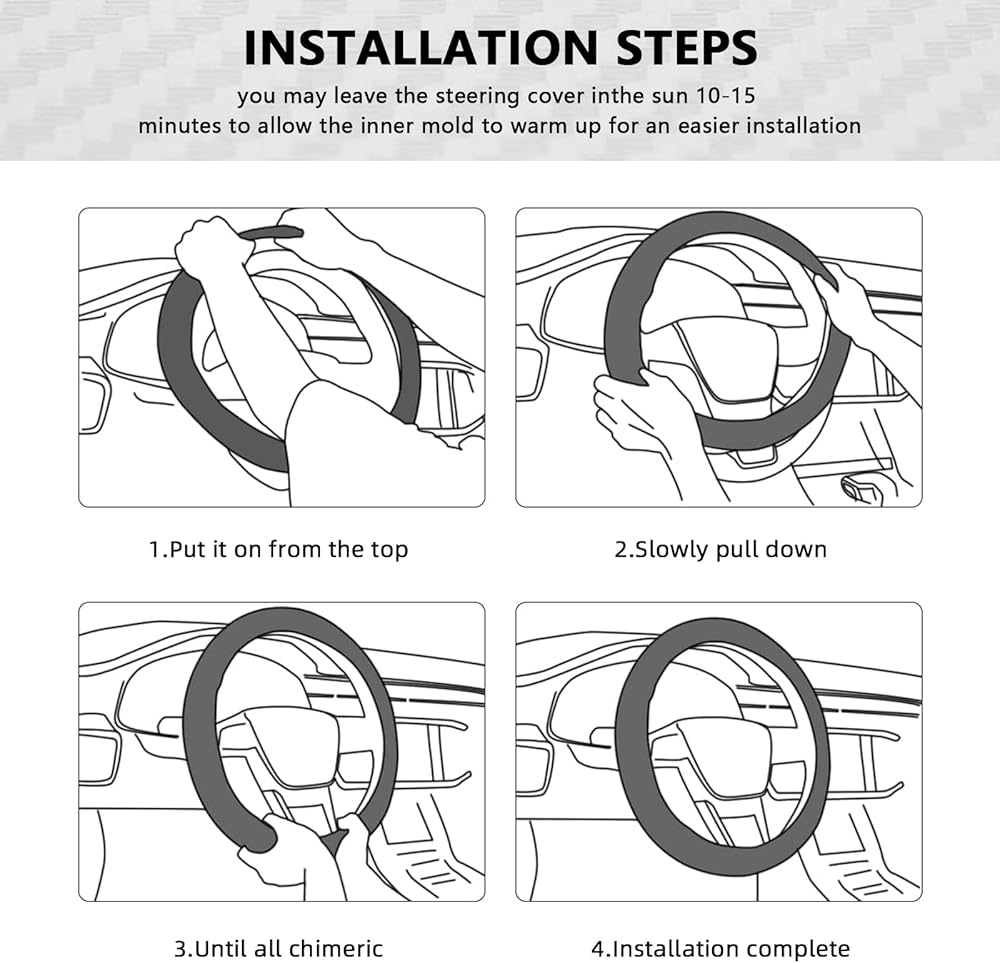 INSTALLATION STEPS
you may leave the steering cover inthe sun 10-15 minutes to allow the inner mold to warm up for an easier installation

1.Put it on from the top

2.Slowly pull down

3.Until all chimeric

4.Installation complete