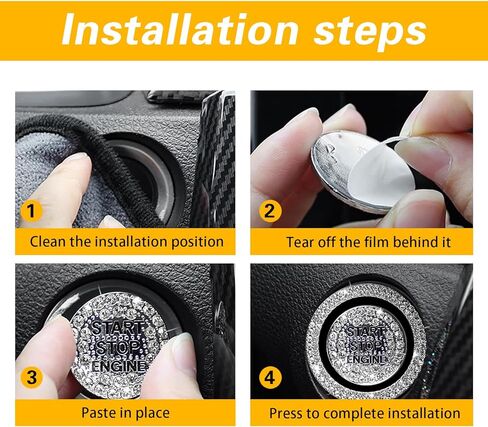 Installation steps

1
Clean the installation position

2
Tear off the film behind it

START
STOP
ENGINE
3
Paste in place

START
STOP
ENGINE
4
Press to complete installation