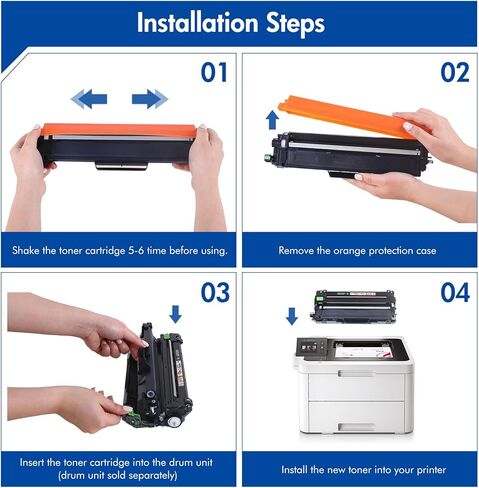 Installation Steps

01

Shake the toner cartridge 5-6 time before using.

02

Remove the orange protection case

03

Insert the toner cartridge into the drum unit (drum unit sold separately)

04

Install the new toner into your printer