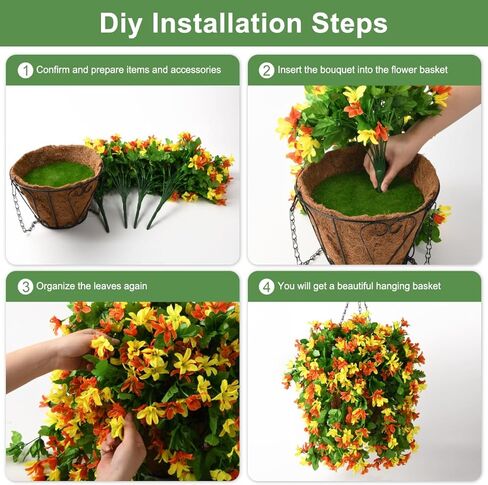 Diy Installation Steps

1 Confirm and prepare items and accessories

2 Insert the bouquet into the flower basket

3 Organize the leaves again

4 You will get a beautiful hanging basket