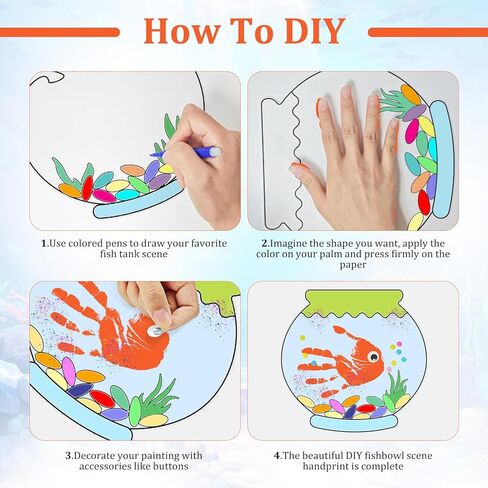 How To DIY

1.Use colored pens to draw your favorite fish tank scene

2.Imagine the shape you want, apply the color on your palm and press firmly on the paper

3.Decorate your painting with accessories like buttons

4.The beautiful DIY fishbowl scene handprint is complete