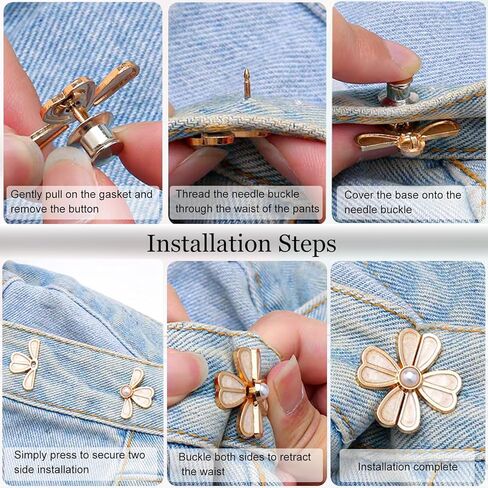 Gently pull on the gasket and remove the button

Thread the needle buckle through the waist of the pants

Cover the base onto the needle buckle

Installation Steps

Simply press to secure two side installation

Buckle both sides to retract the waist

Installation complete