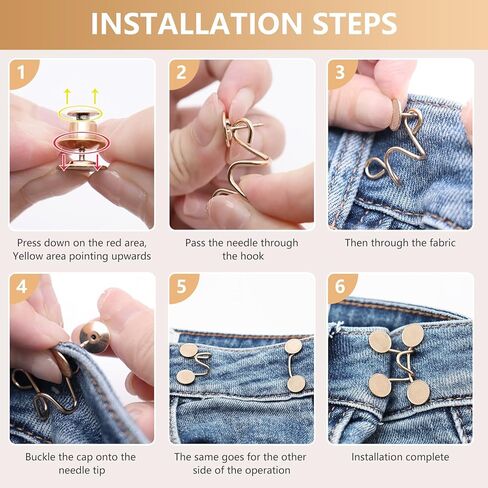 INSTALLATION STEPS

1

Press down on the red area, Yellow area pointing upwards

2

Pass the needle through the hook

3

Then through the fabric

4

Buckle the cap onto the needle tip

5

The same goes for the other side of the operation

6

Installation complete