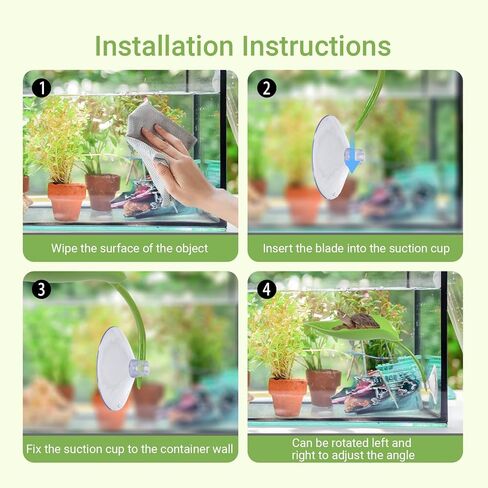 Installation Instructions

1

Wipe the surface of the object

2

Insert the blade into the suction cup

3

Fix the suction cup to the container wall

4

Can be rotated left and right to adjust the angle