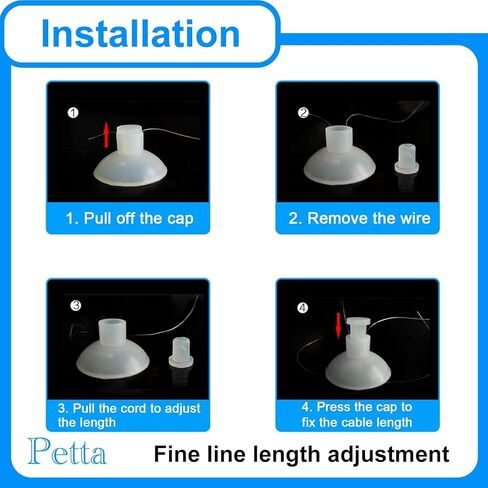 Installation

①

1. Pull off the cap

②

2. Remove the wire

③

3. Pull the cord to adjust the length

④

4. Press the cap to fix the cable length

Petta

Fine line length adjustment