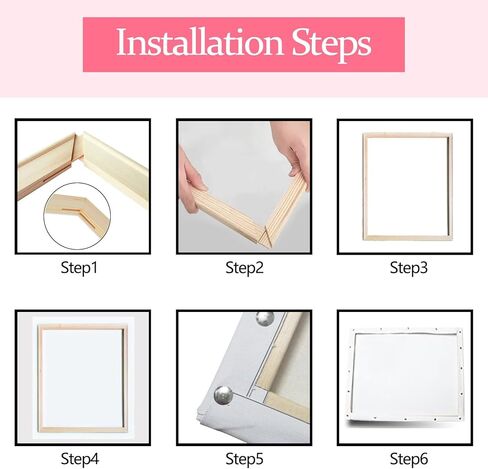 Installation Steps

Step1

Step2

Step3

Step4

Step5

Step6