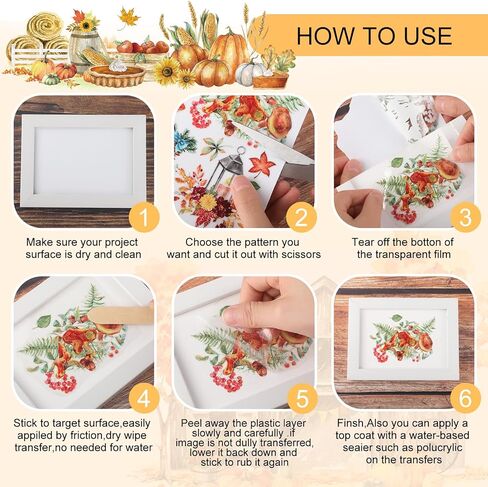 HOW TO USE

1

Make sure your project surface is dry and clean

2

Choose the pattern you want and cut it out with scissors

3

Tear off the botton of the transparent film

4

Stick to target surface,easily appiled by friction,dry wipe transfer,no needed for water

5

Peel away the plastic layer slowly and carefully ,if image is not dully transferred, lower it back down and stick to rub it again

6

Finsh,Also you can apply a top coat with a water-based seaier such as polucrylic on the transfers