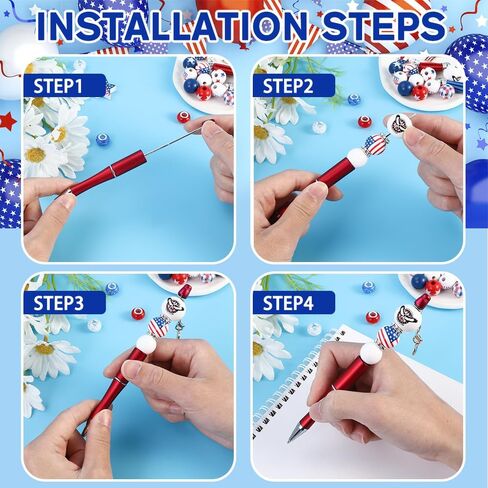 INSTALLATION STEPS

STEP1

STEP2

STEP3

STEP4