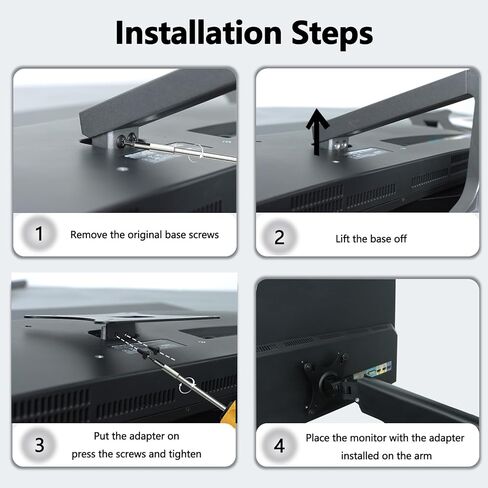 Installation Steps

1 Remove the original base screws

2 Lift the base off

3 Put the adapter on
press the screws and tighten

4 Place the monitor with the adapter
installed on the arm