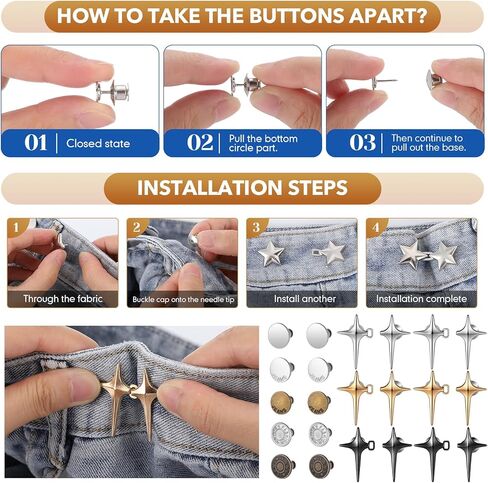 HOW TO TAKE THE BUTTONS APART?

01 Closed state

02 Pull the bottom circle part.

03 Then continue to pull out the base.

INSTALLATION STEPS

1 Through the fabric

2 Buckle cap onto the needle tip

3 Install another

4 Installation complete