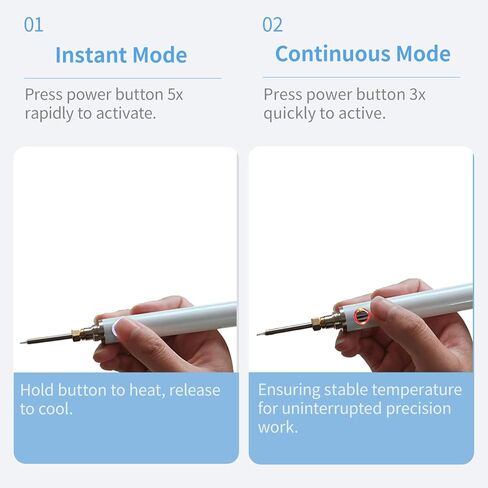 01

Instant Mode

Press power button 5x rapidly to activate.

Hold button to heat, release to cool.

02

Continuous Mode

Press power button 3x quickly to active.

Ensuring stable temperature for uninterrupted precision work.