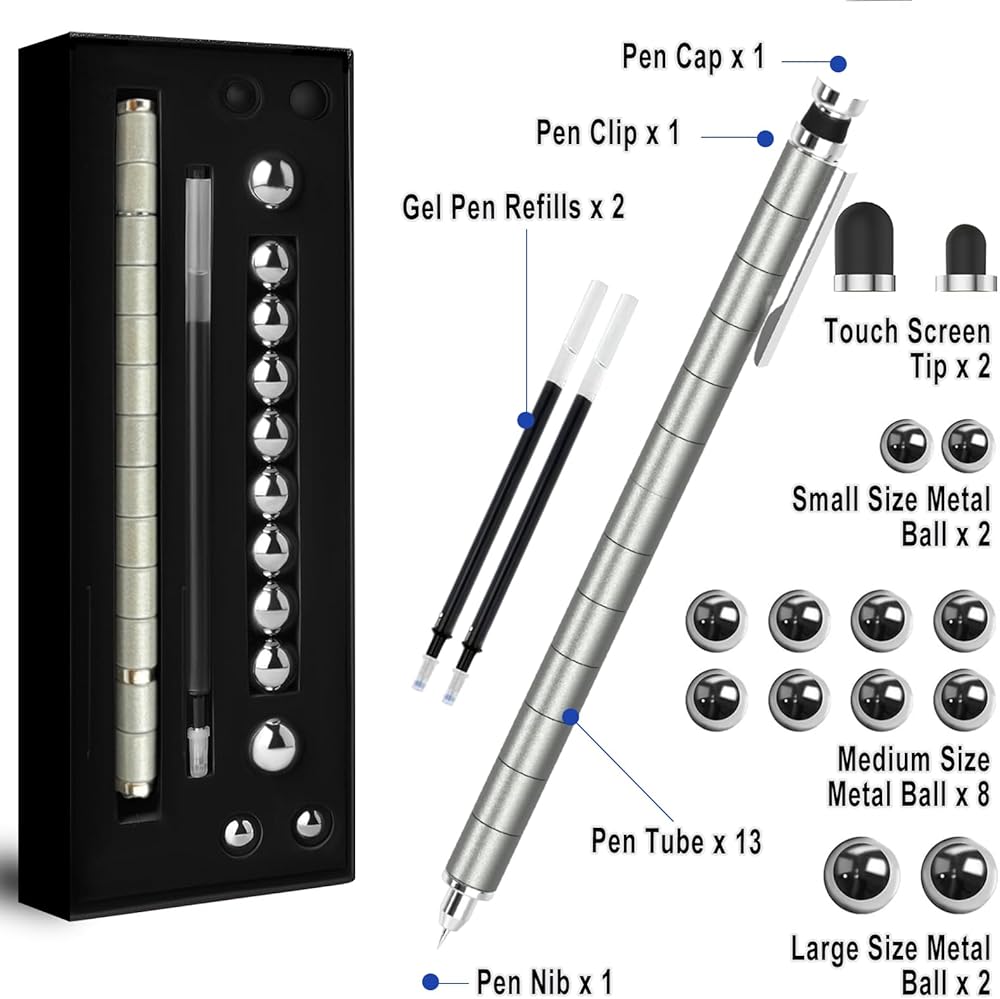 Pen Cap x 1

Pen Clip x 1

Gel Pen Refills x 2

Touch Screen Tip x 2

Small Size Metal Ball x 2

Medium Size Metal Ball x 8

Pen Tube x 13

Large Size Metal Ball x 2

Pen Nib x 1