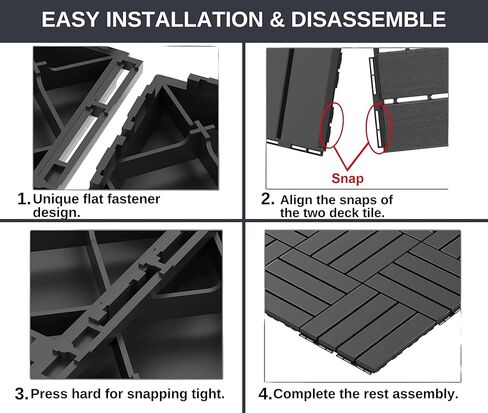 EASY INSTALLATION & DISASSEMBLE

1. Unique flat fastener design.

Snap

2. Align the snaps of the two deck tile.

3. Press hard for snapping tight.

4. Complete the rest assembly.