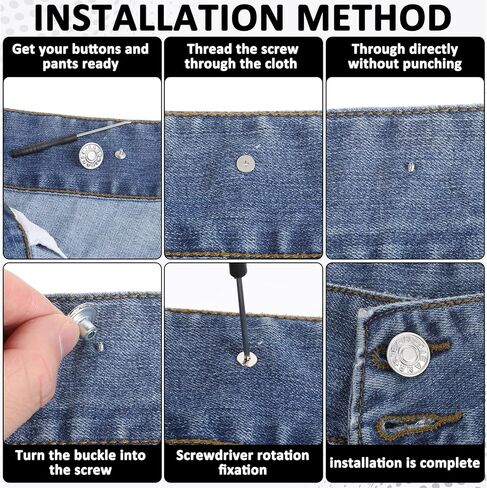 INSTALLATION METHOD

Get your buttons and pants ready

Thread the screw through the cloth

Through directly without punching

Turn the buckle into the screw

Screwdriver rotation fixation

installation is complete