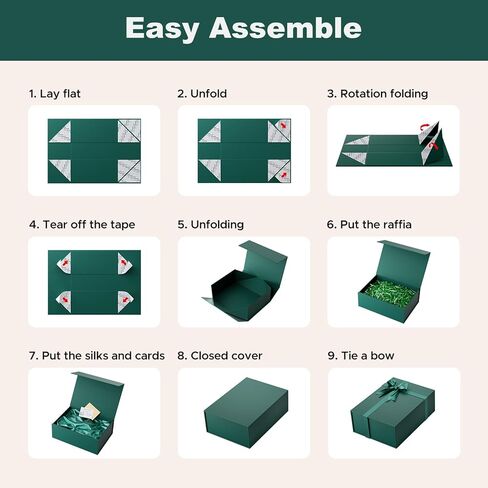 Easy Assemble

1. Lay flat

2. Unfold

3. Rotation folding

4. Tear off the tape

5. Unfolding

6. Put the raffia

7. Put the silks and cards

8. Closed cover

9. Tie a bow