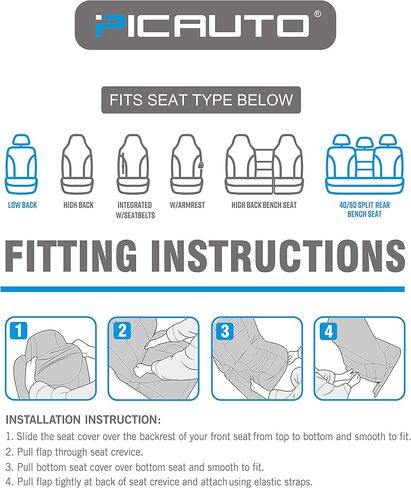 PICAUTO®

FITS SEAT TYPE BELOW

LOW BACK

HIGH BACK

INTEGRATED W/SEATBELTS

W/ARMREST

HIGH BACK BENCH SEAT

40/60 SPLIT REAR BENCH SEAT

FITTING INSTRUCTIONS

1

2

3

4

INSTALLATION INSTRUCTION:

1. Slide the seat cover over the backrest of your front seat from top to bottom and smooth to fit.
2. Pull flap through seat crevice.
3. Pull bottom seat cover over bottom seat and smooth to fit.
4. Pull flap tightly at back of seat crevice and attach using elastic straps.