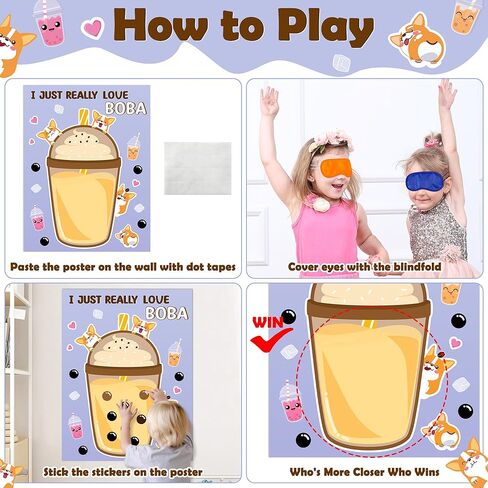 How to Play

I JUST REALLY LOVE BOBA

Paste the poster on the wall with dot tapes

Cover eyes with the blindfold

I JUST REALLY LOVE BOBA

Stick the stickers on the poster

WIN

Who's More Closer Who Wins