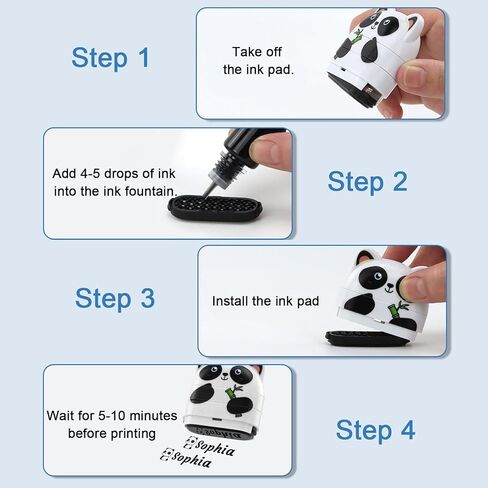 Step 1

Take off the ink pad.

Add 4-5 drops of ink into the ink fountain.

Step 2

Step 3

Install the ink pad

Wait for 5-10 minutes before printing

Sophia
Sophia

Step 4